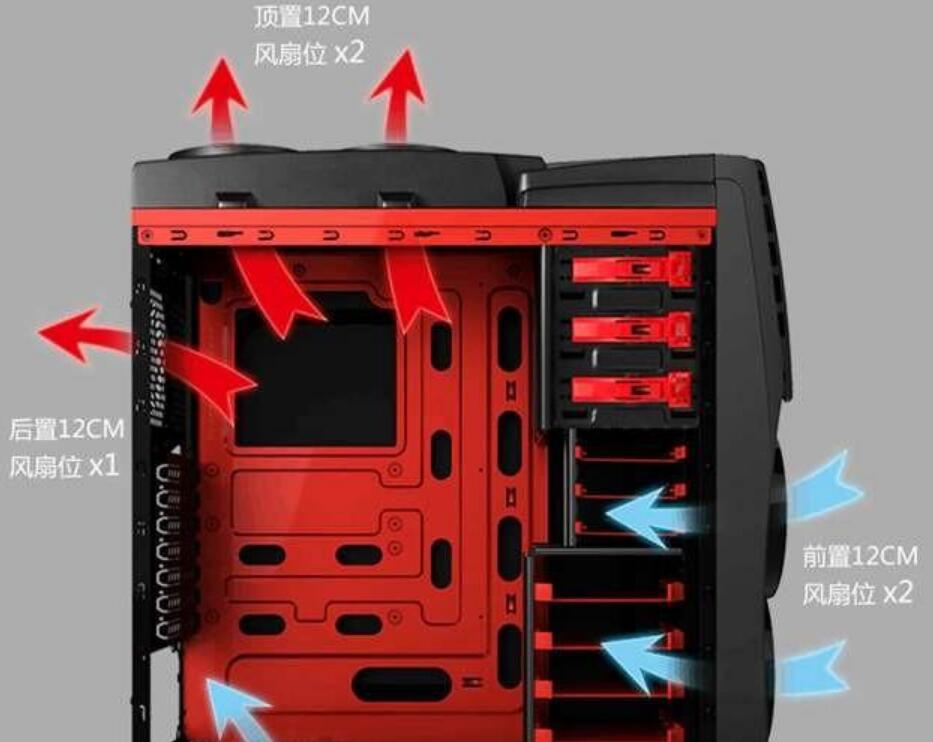 顶置12CM
风扇位 x2

后置12CM
风扇位 x1

前置12CM
风扇位 x2